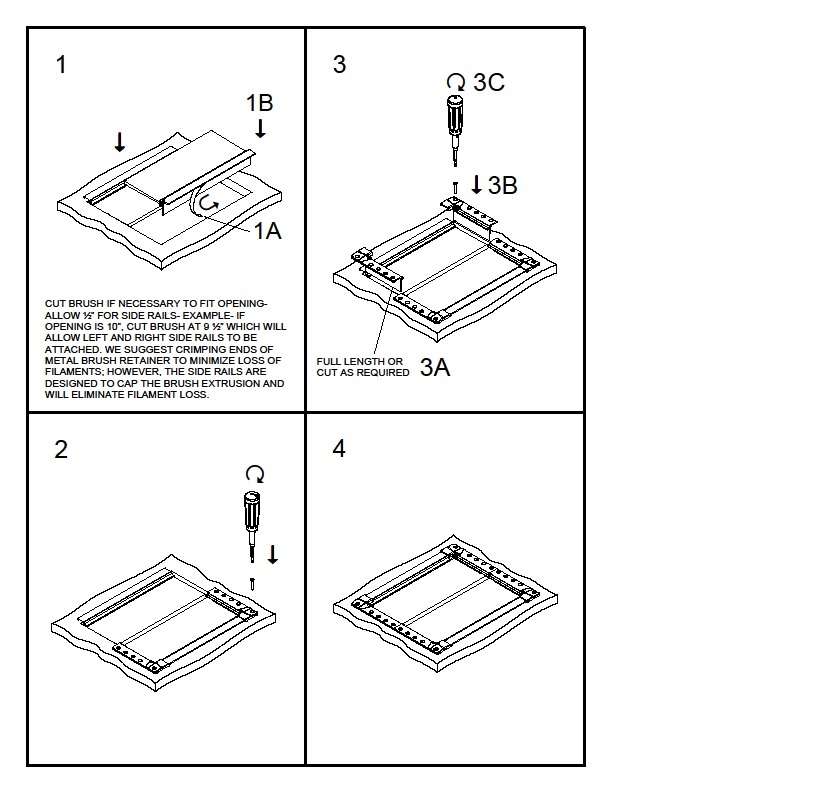 1

1B

1A

CUT BRUSH IF NECESSARY TO FIT OPENING- ALLOW ½" FOR SIDE RAILS- EXAMPLE- IF OPENING IS 10", CUT BRUSH AT 9 ½" WHICH WILL ALLOW LEFT AND RIGHT SIDE RAILS TO BE ATTACHED. WE SUGGEST CRIMPING ENDS OF METAL BRUSH RETAINER TO MINIMIZE LOSS OF FILAMENTS; HOWEVER, THE SIDE RAILS ARE DESIGNED TO CAP THE BRUSH EXTRUSION AND WILL ELIMINATE FILAMENT LOSS.

3

3C

3B

FULL LENGTH OR CUT AS REQUIRED

3A

2

4